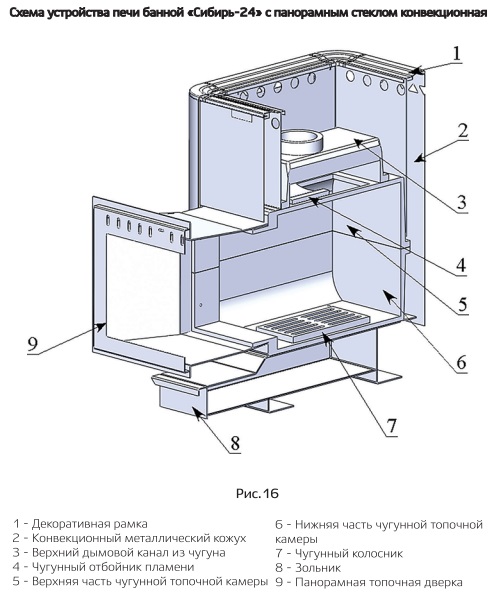 Схема устройства печи банной «Сибирь-24» с панорамным стеклом конвекционная

1

2

3

4

5

6

7

8

9

Рис. 16

1 - Декоративная рамка
2 - Конвекционный металлический кожух
3 - Верхний дымовой канал из чугуна
4 - Чугунный отбойник пламени
5 - Верхняя часть чугунной топочной камеры

6 - Нижняя часть чугунной топочной камеры
7 - Чугунный колосник
8 - Зольник
9 - Панорамная топочная дверка